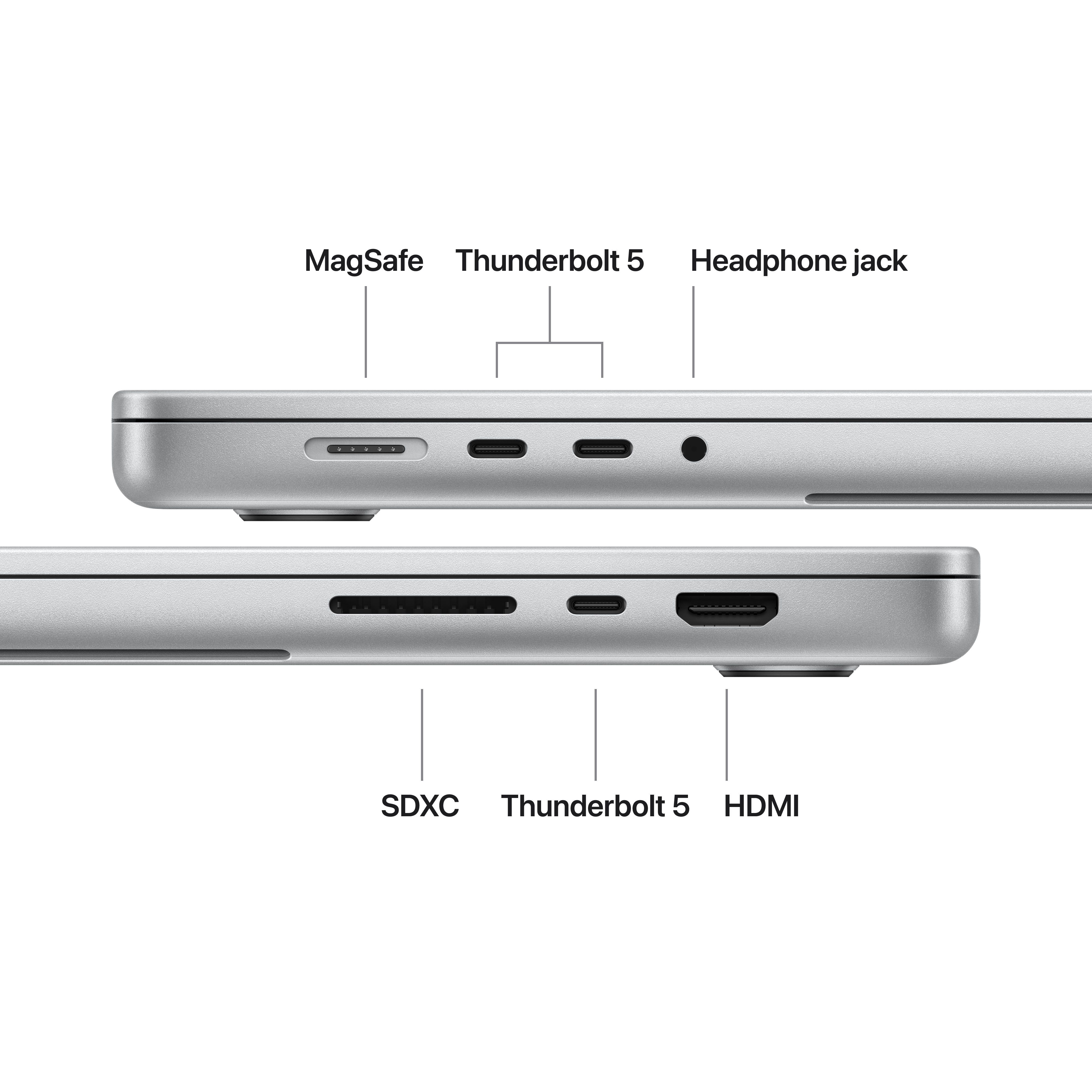 MagSafe Thunderbolt 5 Headphone jack

SDXC Thunderbolt 5 HDMI